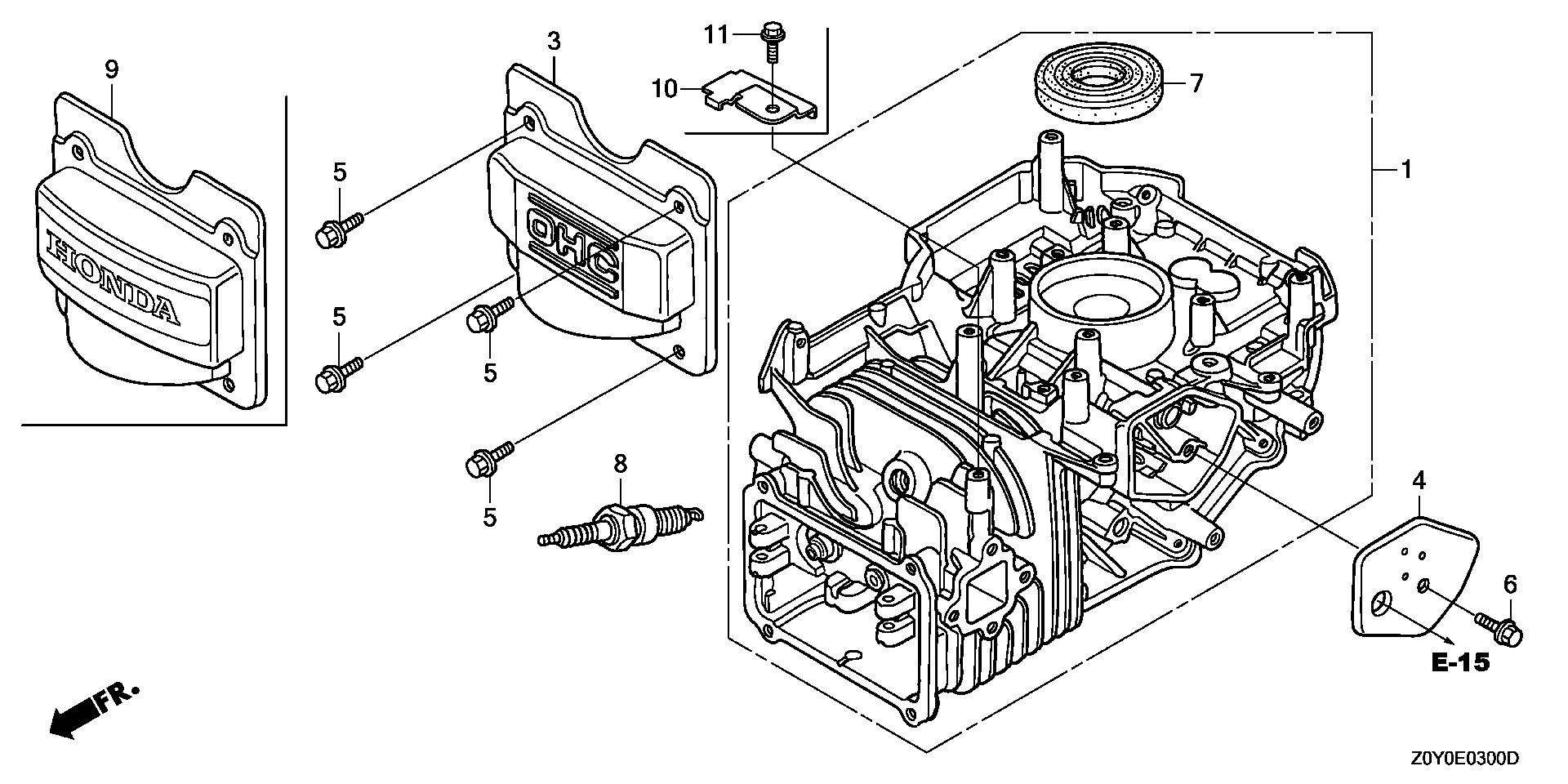 9
HONDA
3
OHC
11
10
7
1
5
5
5
5
8
4
6
E-15
FR.
Z0Y0E0300D